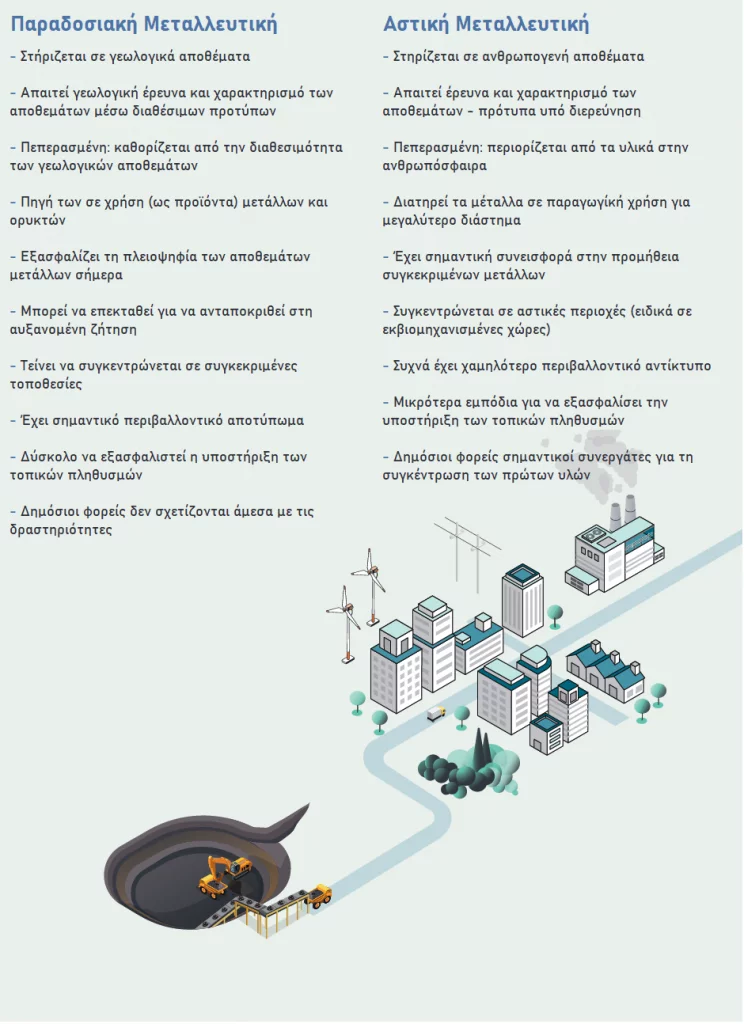 Παραδοσιακή Μεταλλευτική

- Στηρίζεται σε γεωλογικά αποθέματα

- Απαιτεί γεωλογική έρευνα και χαρακτηρισμό των αποθεμάτων μέσω διαθέσιμων προτύπων

- Πεπερασμένη: καθορίζεται από την διαθεσιμότητα των γεωλογικών αποθεμάτων

- Πηγή των σε χρήση (ως προϊόντα) μετάλλων και ορυκτών

- Εξασφαλίζει τη πλειοψηφία των αποθεμάτων μετάλλων σήμερα

- Μπορεί να επεκταθεί για να ανταποκριθεί στη αυξανομένη ζήτηση

- Τείνει να συγκεντρώνεται σε συγκεκριμένες τοποθεσίες

- Έχει σημαντικό περιβαλλοντικό αποτύπωμα

- Δύσκολο να εξασφαλιστεί η υποστήριξη των τοπικών πληθυσμών

- Δημόσιοι φορείς δεν σχετίζονται άμεσα με τις δραστηριότητες

Αστική Μεταλλευτική

- Στηρίζεται σε ανθρωπογενή αποθέματα

- Απαιτεί έρευνα και χαρακτηρισμό των αποθεμάτων - πρότυπα υπό διερεύνηση

- Πεπερασμένη: περιορίζεται από τα υλικά στην ανθρωπόσφαιρα

- Διατηρεί τα μέταλλα σε παραγωγική χρήση για μεγαλύτερο διάστημα

- Έχει σημαντική συνεισφορά στην προμήθεια συγκεκριμένων μετάλλων

- Συγκεντρώνεται σε αστικές περιοχές (ειδικά σε εκβιομηχανισμένες χώρες)

- Συχνά έχει χαμηλότερο περιβαλλοντικό αντίκτυπο

- Μικρότερα εμπόδια για να εξασφαλίσει την υποστήριξη των τοπικών πληθυσμών

- Δημόσιοι φορείς σημαντικοί συνεργάτες για τη συγκέντρωση των πρώτων υλών