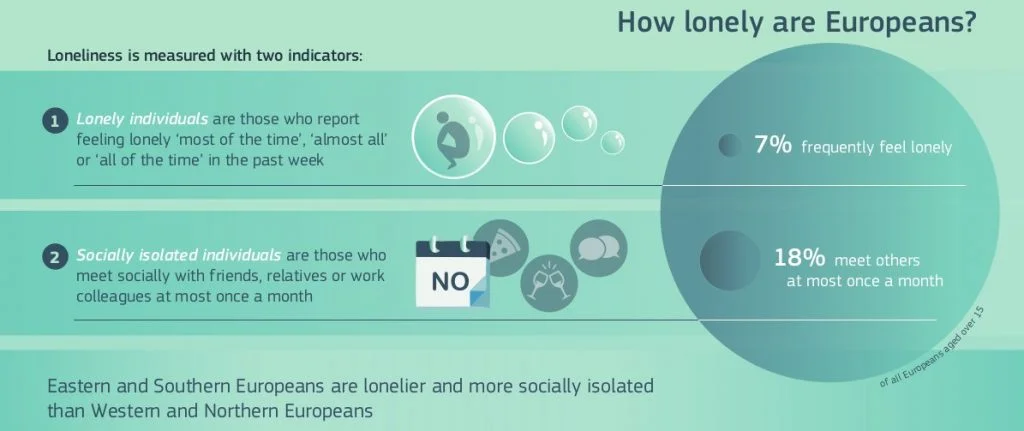 How lonely are Europeans?

Loneliness is measured with two indicators:

1 Lonely individuals are those who report feeling lonely 'most of the time', 'almost all' or 'all of the time' in the past week

7% frequently feel lonely

2 Socially isolated individuals are those who meet socially with friends, relatives or work colleagues at most once a month

NO

18% meet others at most once a month

of all Europeans aged over 15

Eastern and Southern Europeans are lonelier and more socially isolated than Western and Northern Europeans